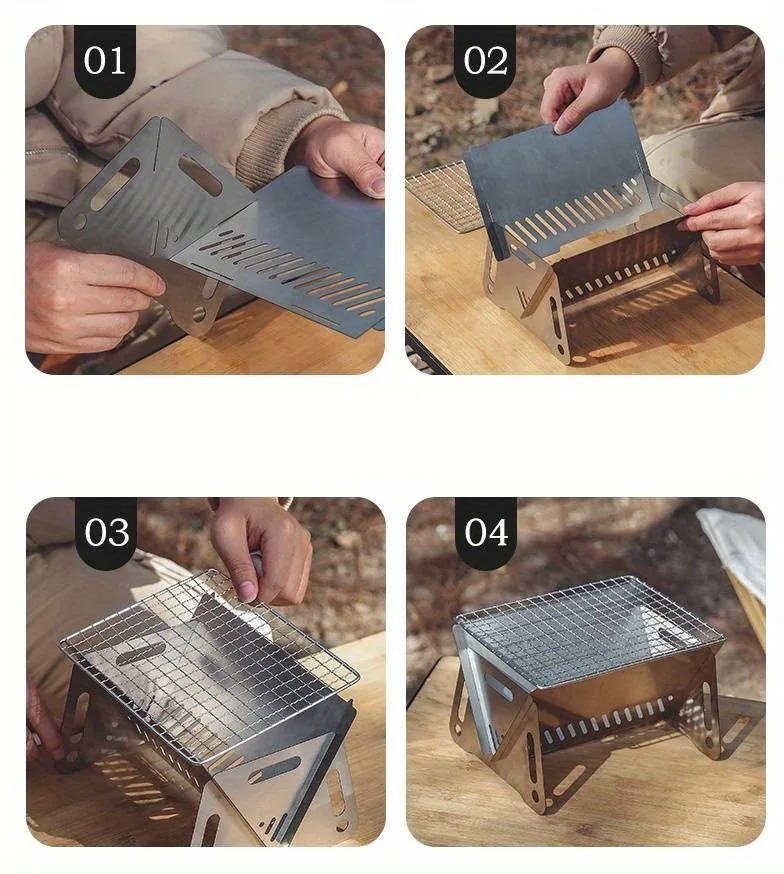 01

02

03

04