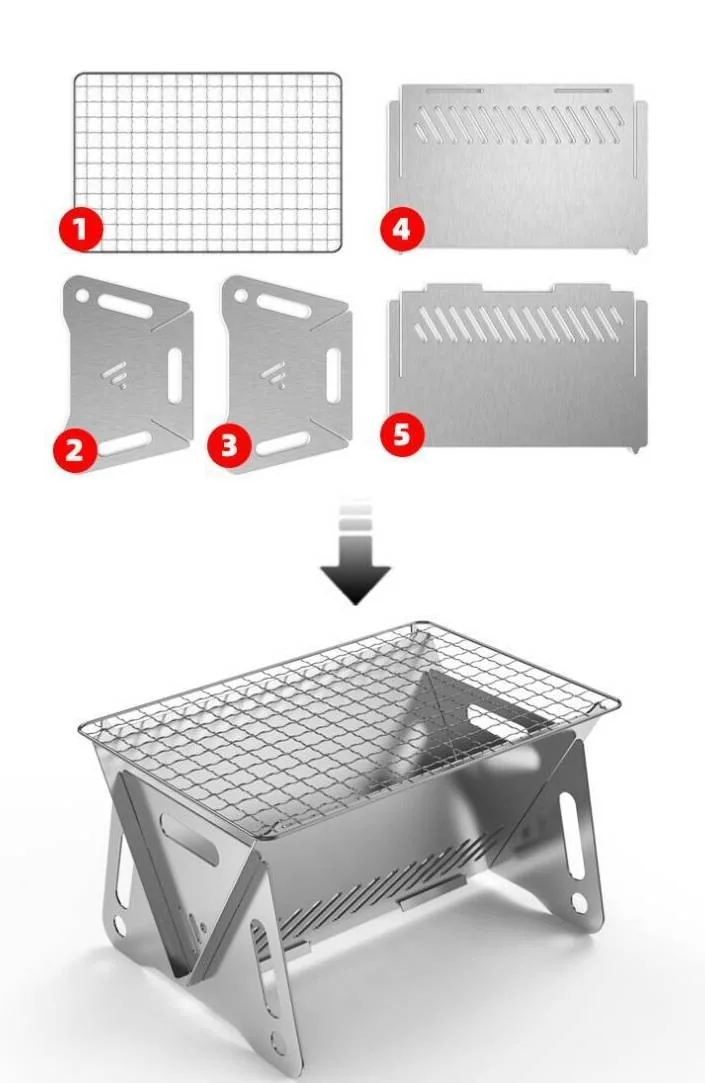 1
4
2
3
5