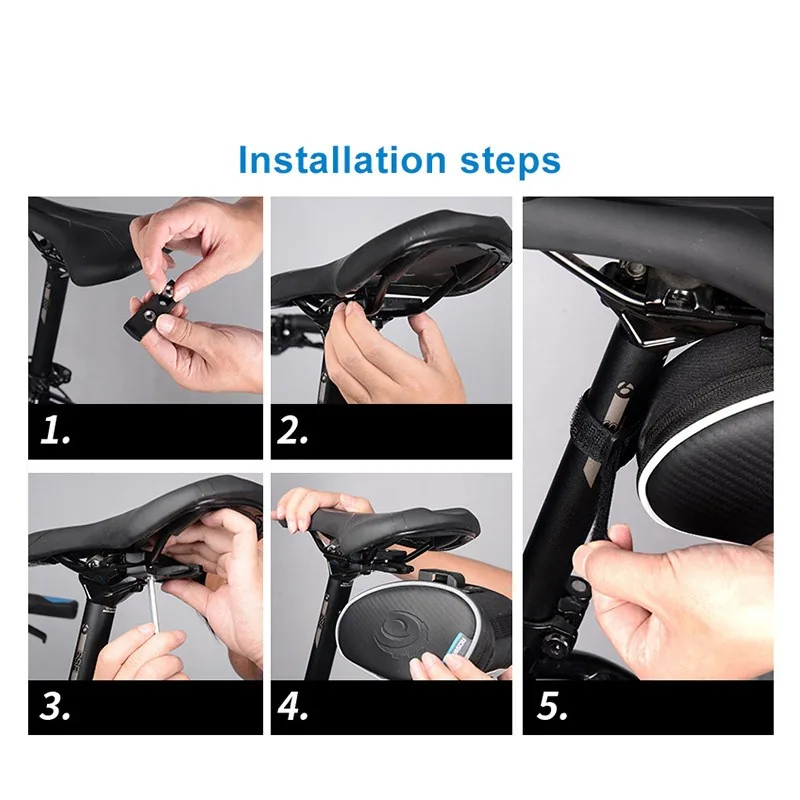 Installation steps

1.

2.

3.

4.

5.