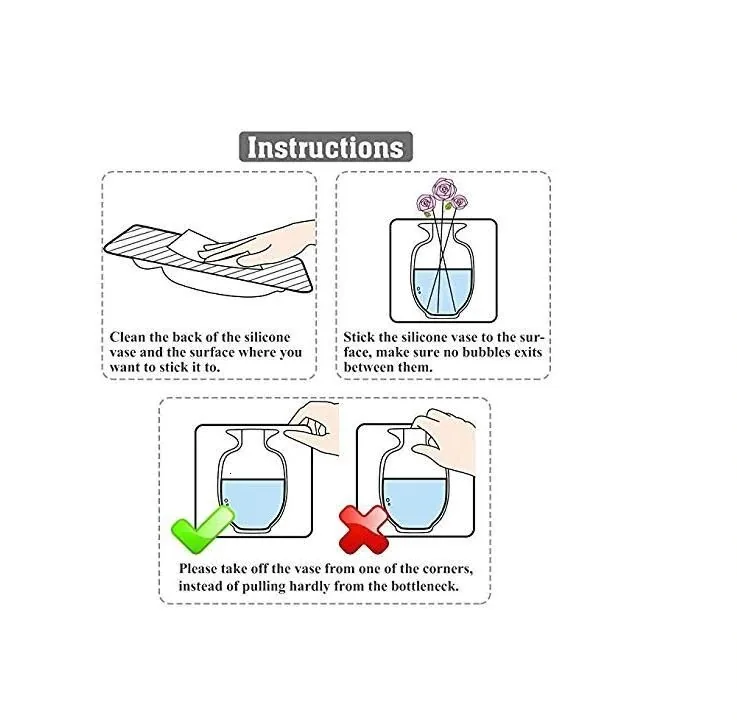 Instructions

Clean the back of the silicone vase and the surface where you want to stick it to.

Stick the silicone vase to the surface, make sure no bubbles exits between them.

Please take off the vase from one of the corners, instead of pulling hardly from the bottleneck.