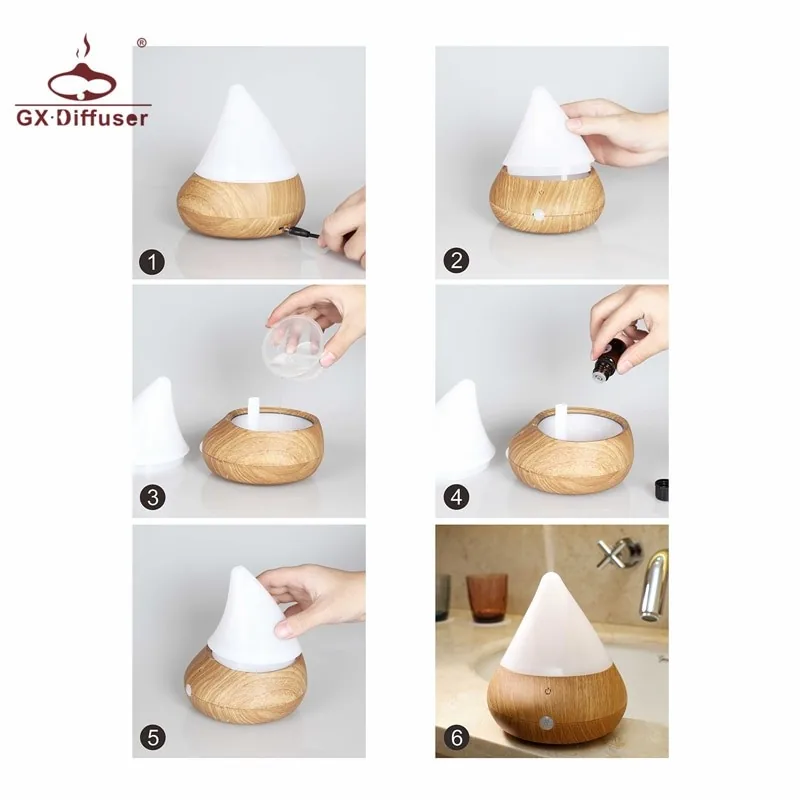 ®
GX·Diffuser

1
2
3
4
5
6