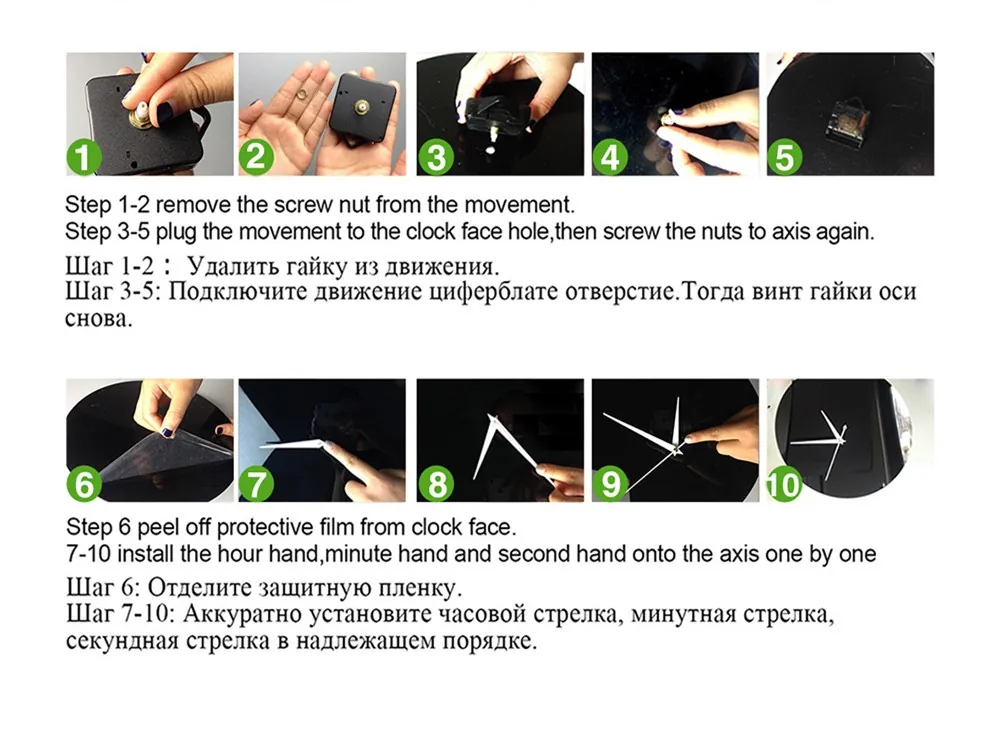 1 2 3 4 5

Step 1-2 remove the screw nut from the movement.
Step 3-5 plug the movement to the clock face hole,then screw the nuts to axis again.

Шаг 1-2： Удалить гайку из движения.
Шаг 3-5: Подключите движение циферблате отверстие.Тогда винт гайки оси снова.

6 7 8 9 10

Step 6 peel off protective film from clock face.
7-10 install the hour hand,minute hand and second hand onto the axis one by one

Шаг 6: Отделите защитную пленку.
Шаг 7-10: Аккуратно установите часовой стрелка, минутная стрелка, секундная стрелка в надлежащем порядке.