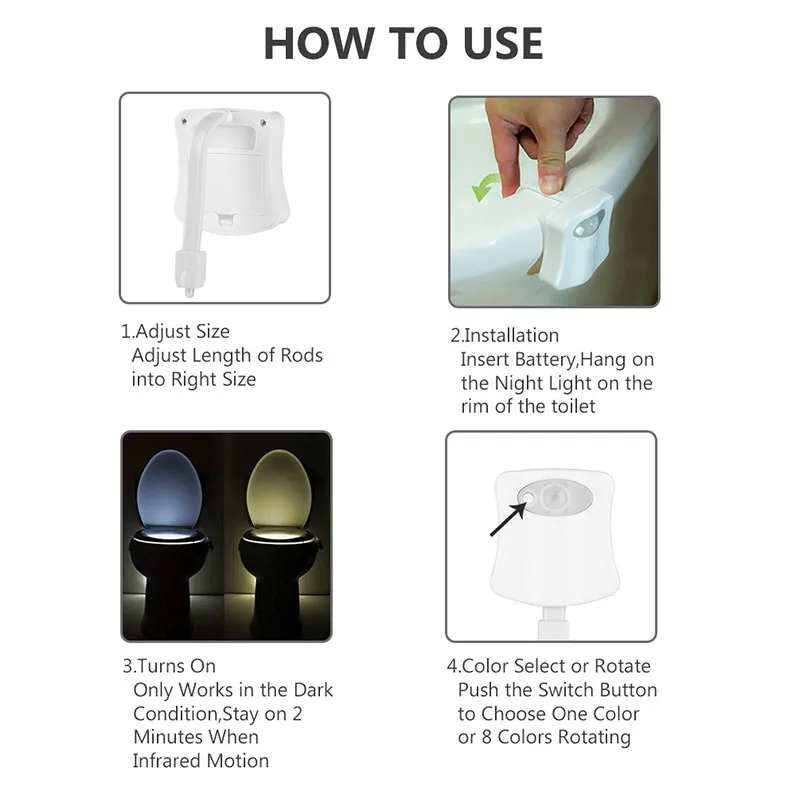 HOW TO USE

1.Adjust Size
Adjust Length of Rods into Right Size

2.Installation
Insert Battery,Hang on the Night Light on the rim of the toilet

3.Turns On
Only Works in the Dark Condition,Stay on 2 Minutes When Infrared Motion

4.Color Select or Rotate
Push the Switch Button to Choose One Color or 8 Colors Rotating