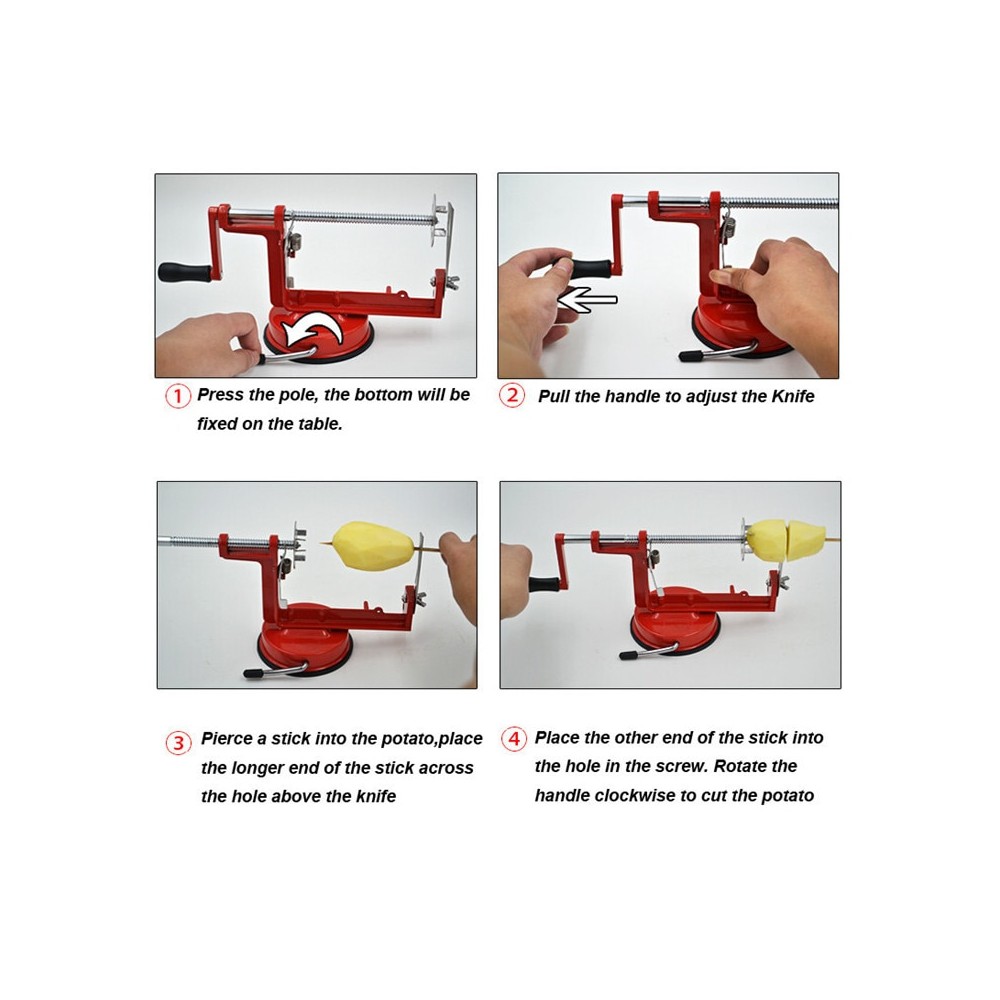 1 Press the pole, the bottom will be fixed on the table.

2 Pull the handle to adjust the Knife

3 Pierce a stick into the potato,place the longer end of the stick across the hole above the knife

4 Place the other end of the stick into the hole in the screw. Rotate the handle clockwise to cut the potato